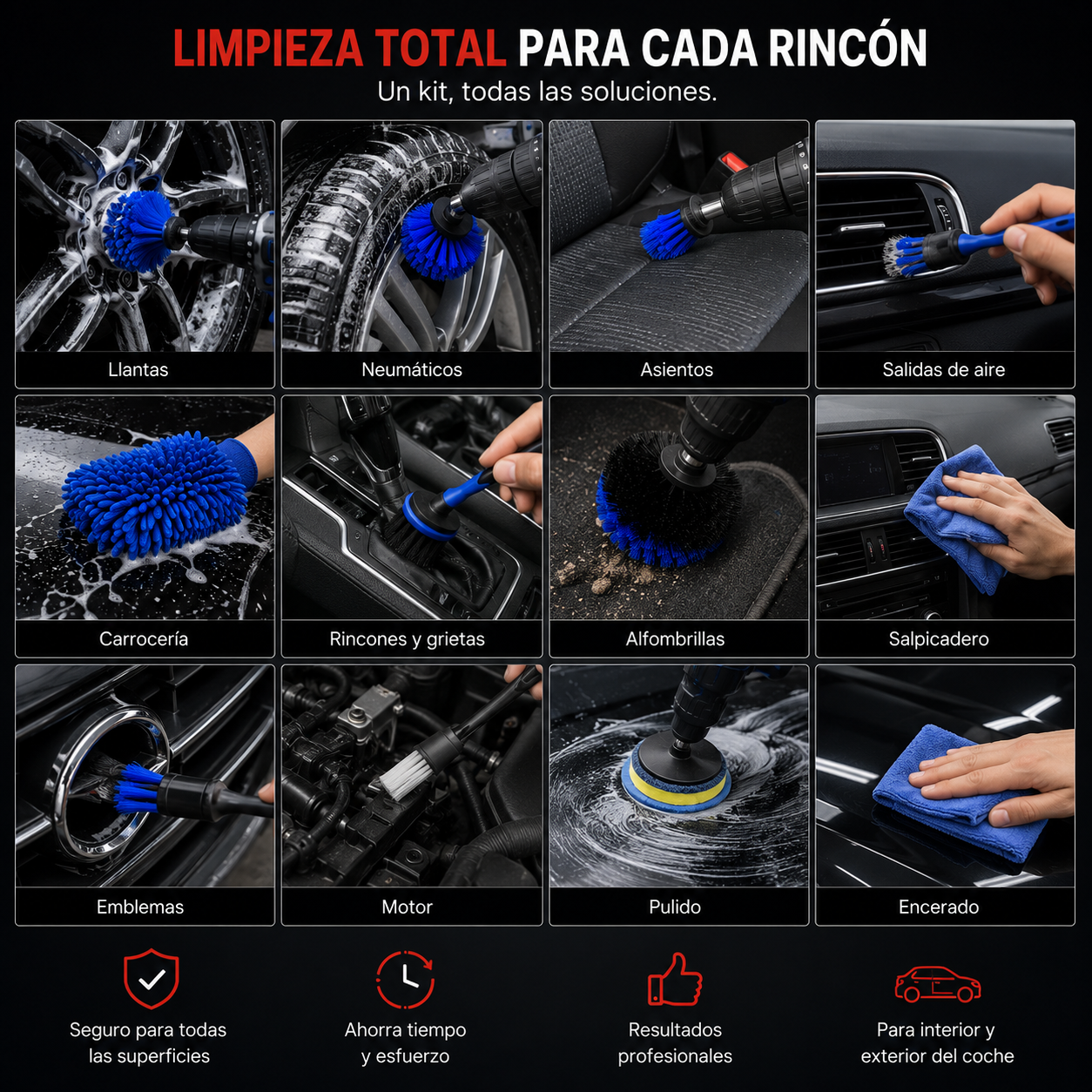 LIMPIEZA TOTAL PARA CADA RINCÓN
Un kit, todas las soluciones.

Llantas

Neumáticos

Asientos

Salidas de aire

Carrocería

Rincones y grietas

Alfombrillas

Salpicadero

Emblemas

Motor

Pulido

Encerado

Seguro para todas las superficies

Ahorra tiempo y esfuerzo

Resultados profesionales

Para interior y exterior del coche