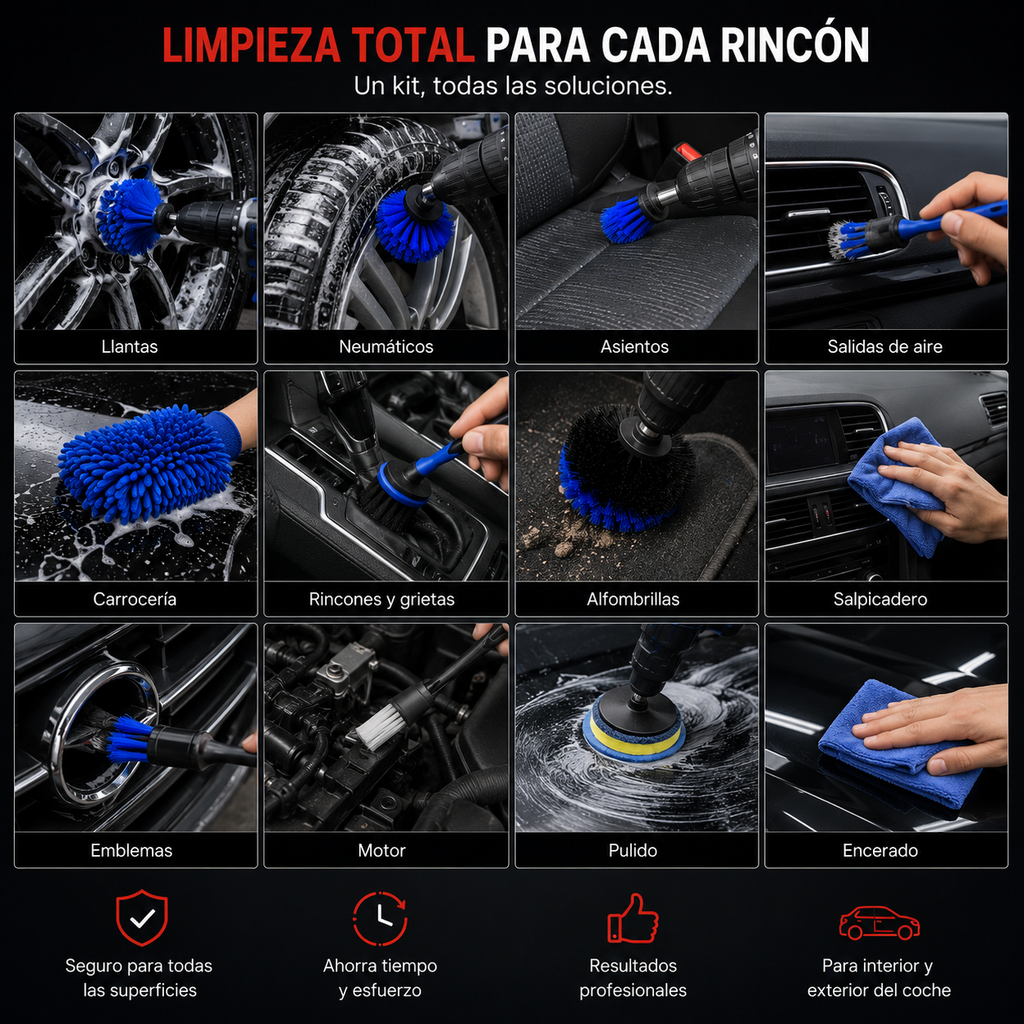 LIMPIEZA TOTAL PARA CADA RINCÓN
Un kit, todas las soluciones.

Llantas

Neumáticos

Asientos

Salidas de aire

Carrocería

Rincones y grietas

Alfombrillas

Salpicadero

Emblemas

Motor

Pulido

Encerado

Seguro para todas las superficies

Ahorra tiempo y esfuerzo

Resultados profesionales

Para interior y exterior del coche